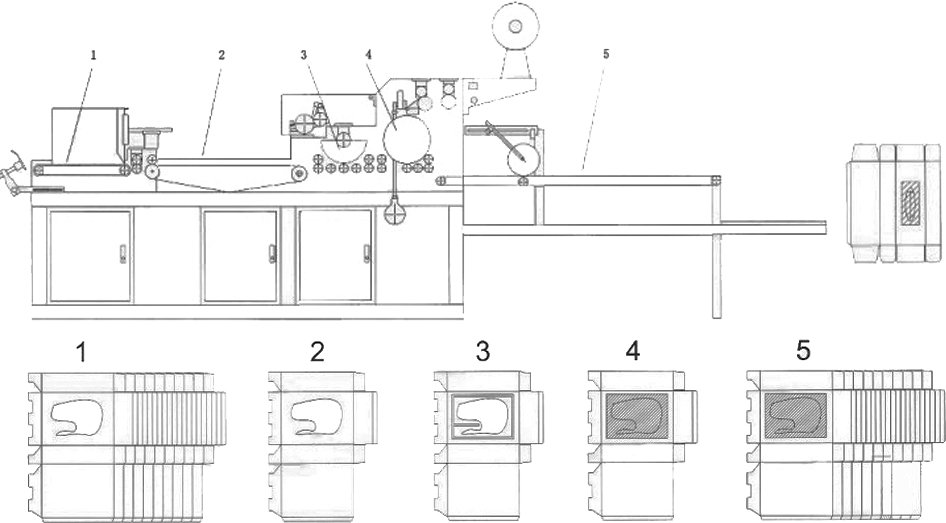 1
2
3
4
5

1
2
3
4
5